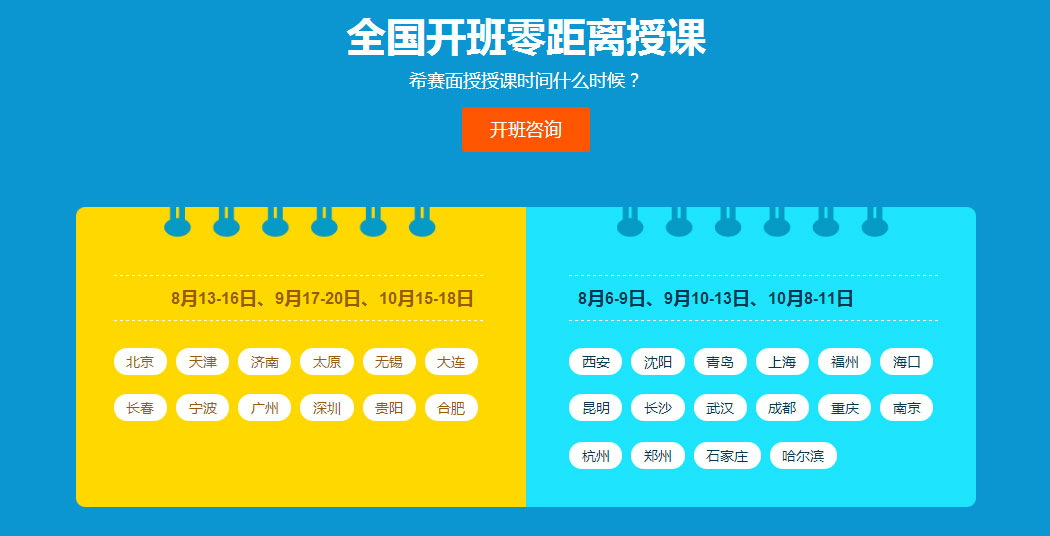 全国开班零距离授课

希赛面授授课时间什么时候？

开班咨询

8月13-16日、9月17-20日、10月15-18日

北京 天津 济南 太原 无锡 大连

长春 宁波 广州 深圳 贵阳 合肥

8月6-9日、9月10-13日、10月8-11日

西安 沈阳 青岛 上海 福州 海口

昆明 长沙 武汉 成都 重庆 南京

杭州 郑州 石家庄 哈尔滨